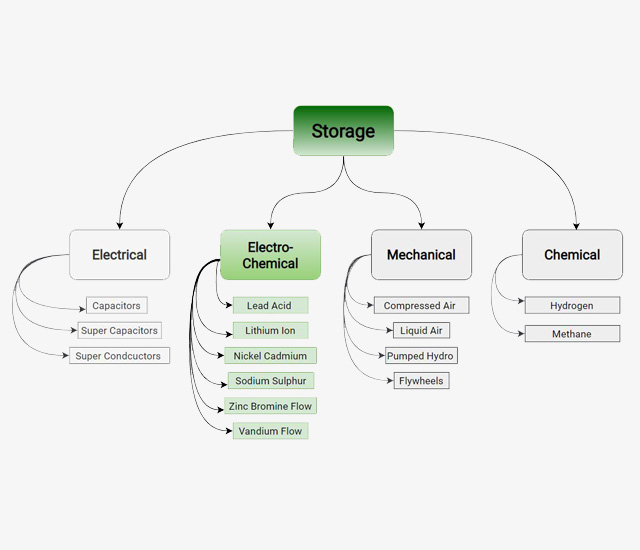 Storage

Electrical

Capacitors

Super Capacitors

Super Condcuctors

Electro-Chemical

Lead Acid

Lithium Ion

Nickel Cadmium

Sodium Sulphur

Zinc Bromine Flow

Vandium Flow

Mechanical

Compressed Air

Liquid Air

Pumped Hydro

Flywheels

Chemical

Hydrogen

Methane